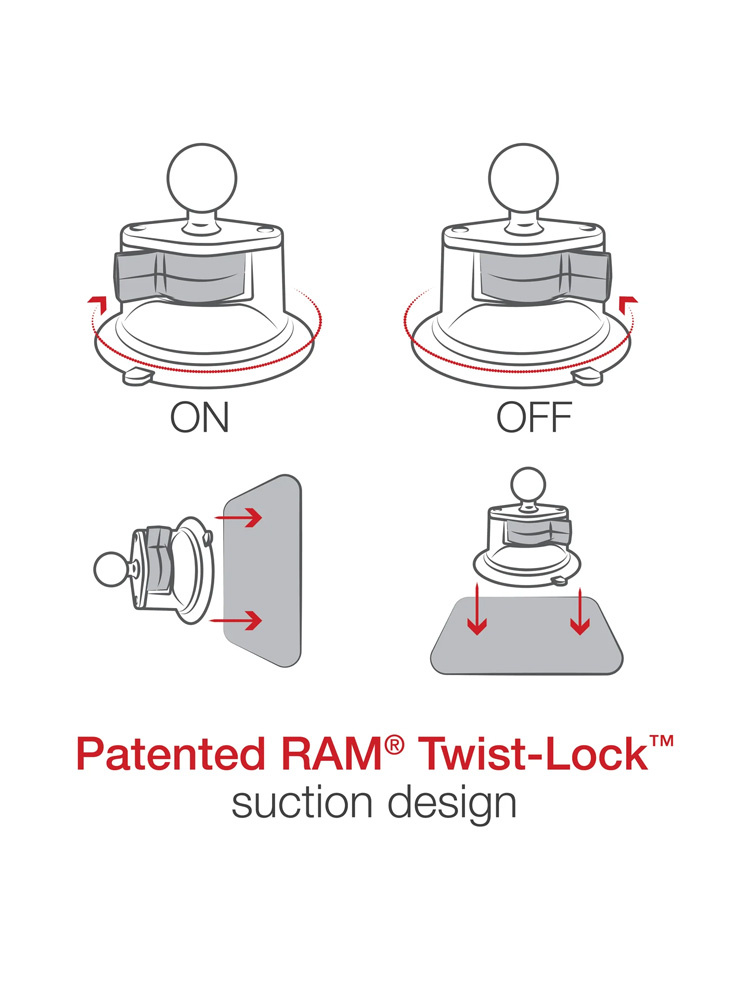 ON

OFF

Patented RAM® Twist-Lock™
suction design