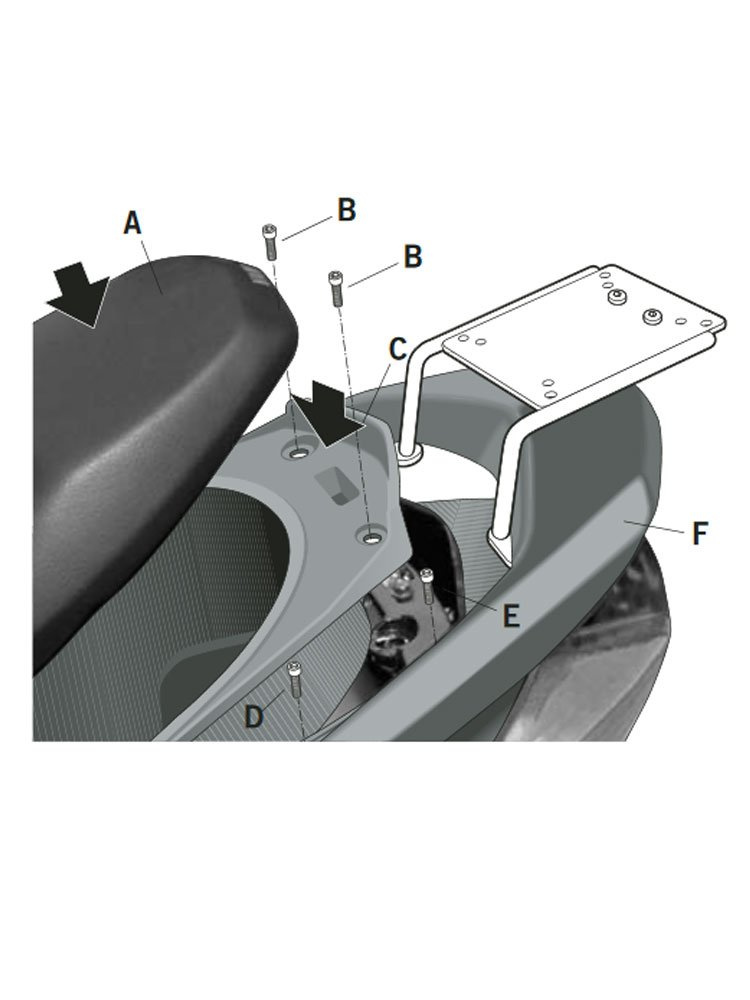 A
B
B
C
F
E
D