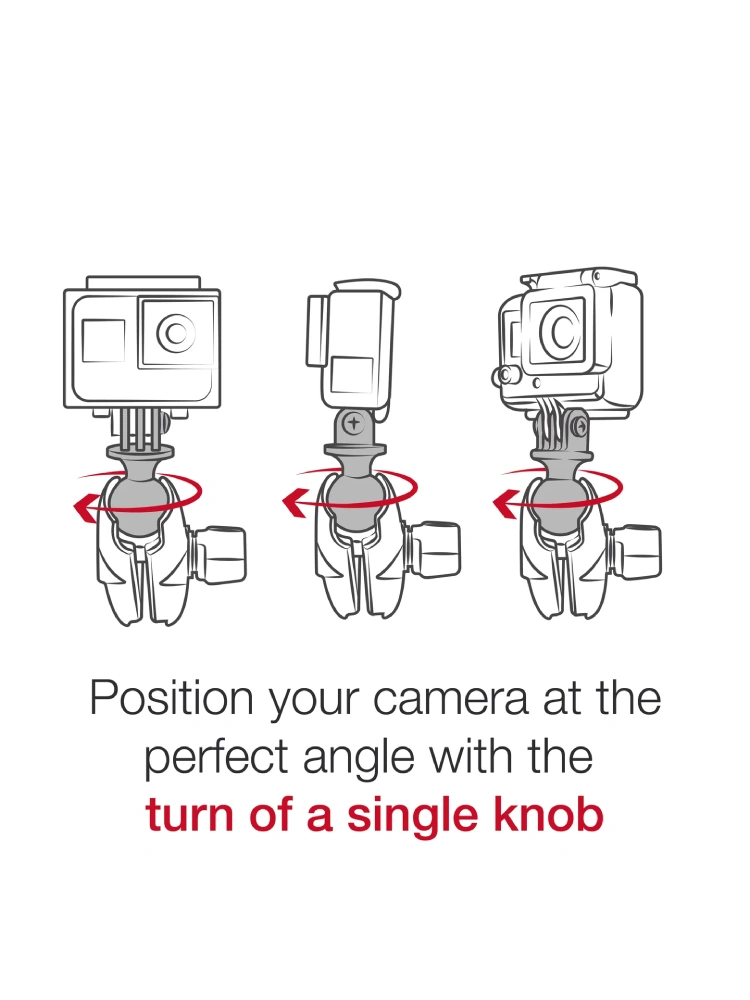 Position your camera at the perfect angle with the
turn of a single knob