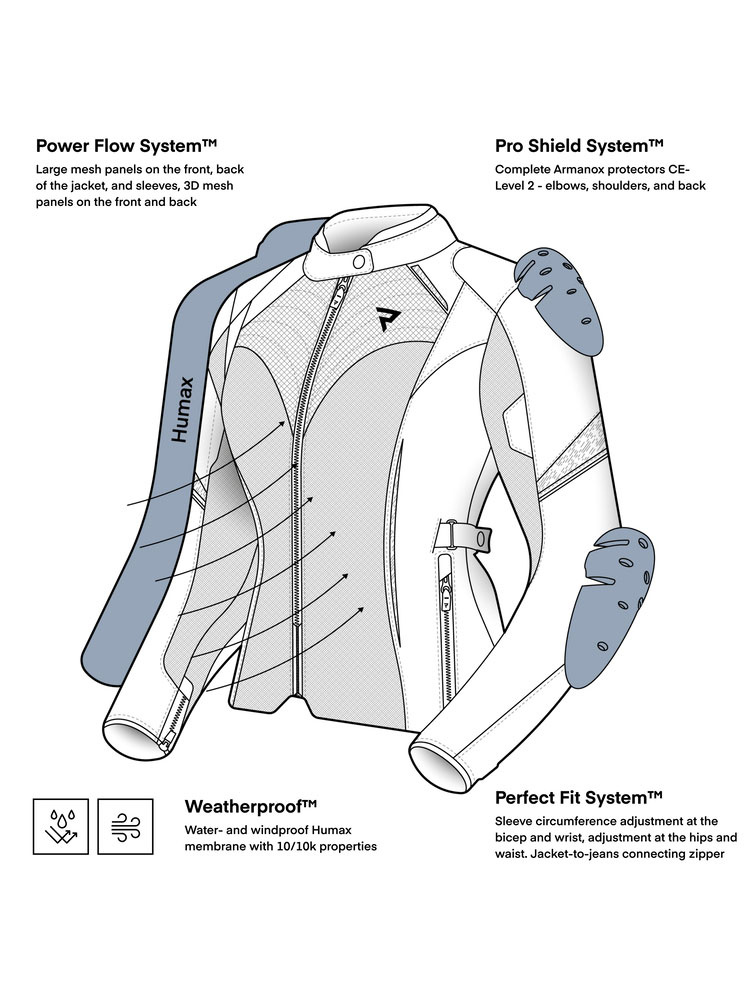 Power Flow System™
Large mesh panels on the front, back of the jacket, and sleeves, 3D mesh panels on the front and back

Pro Shield System™
Complete Armanox protectors CE-Level 2 - elbows, shoulders, and back

Humax

Weatherproof™
Water- and windproof Humax membrane with 10/10k properties

Perfect Fit System™
Sleeve circumference adjustment at the bicep and wrist, adjustment at the hips and waist. Jacket-to-jeans connecting zipper