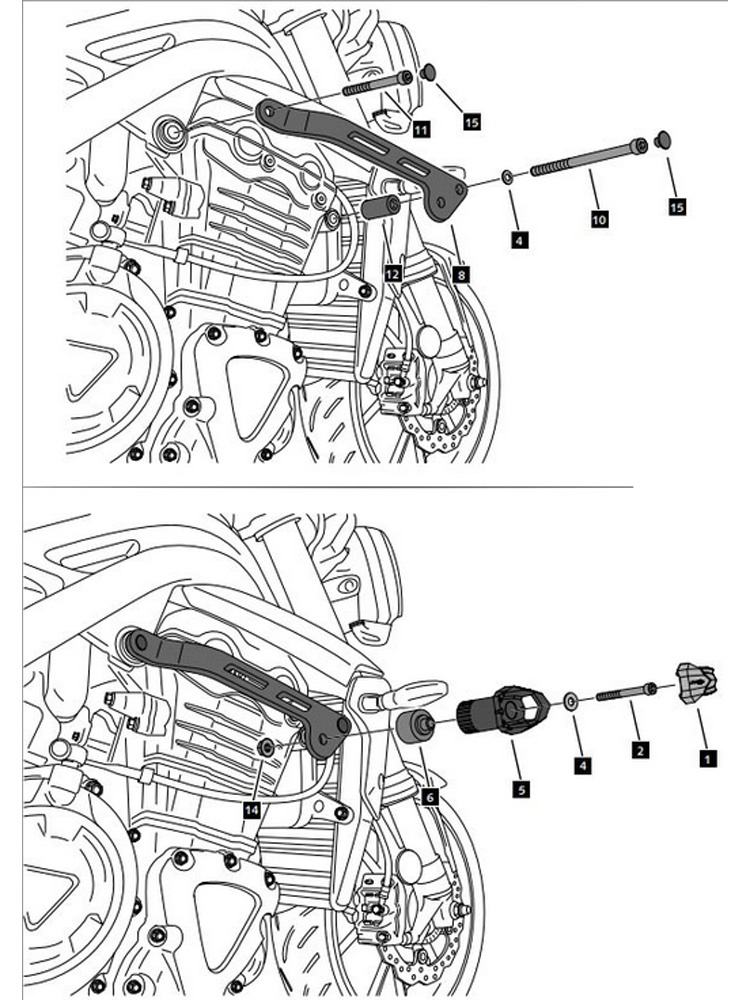 11
15
4
10
15
12
8
14
6
5
4
2
1