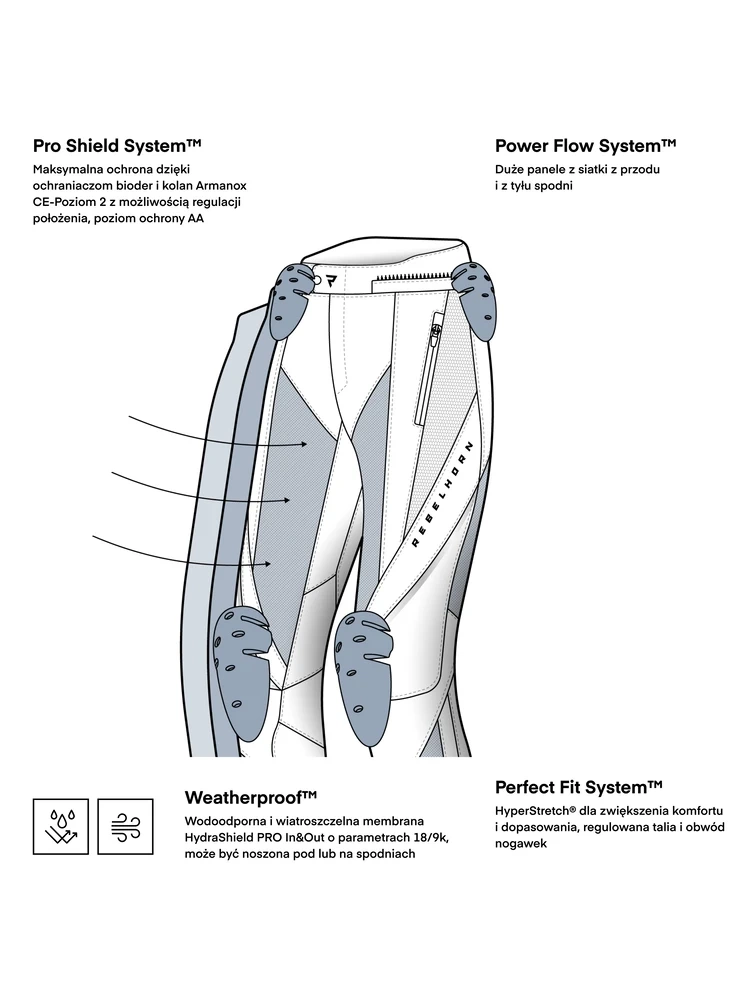 Pro Shield System™
Maksymalna ochrona dzięki ochraniaczom bioder i kolan Armanox CE-Poziom 2 z możliwością regulacji położenia, poziom ochrony AA

Power Flow System™
Duże panele z siatki z przodu i z tyłu spodni

REBELHORN

Weatherproof™
Wodoodporna i wiatroszczelna membrana HydraShield PRO In&Out o parametrach 18/9k, może być noszona pod lub na spodniach

Perfect Fit System™
HyperStretch® dla zwiększenia komfortu i dopasowania, regulowana talia i obwód nogawek